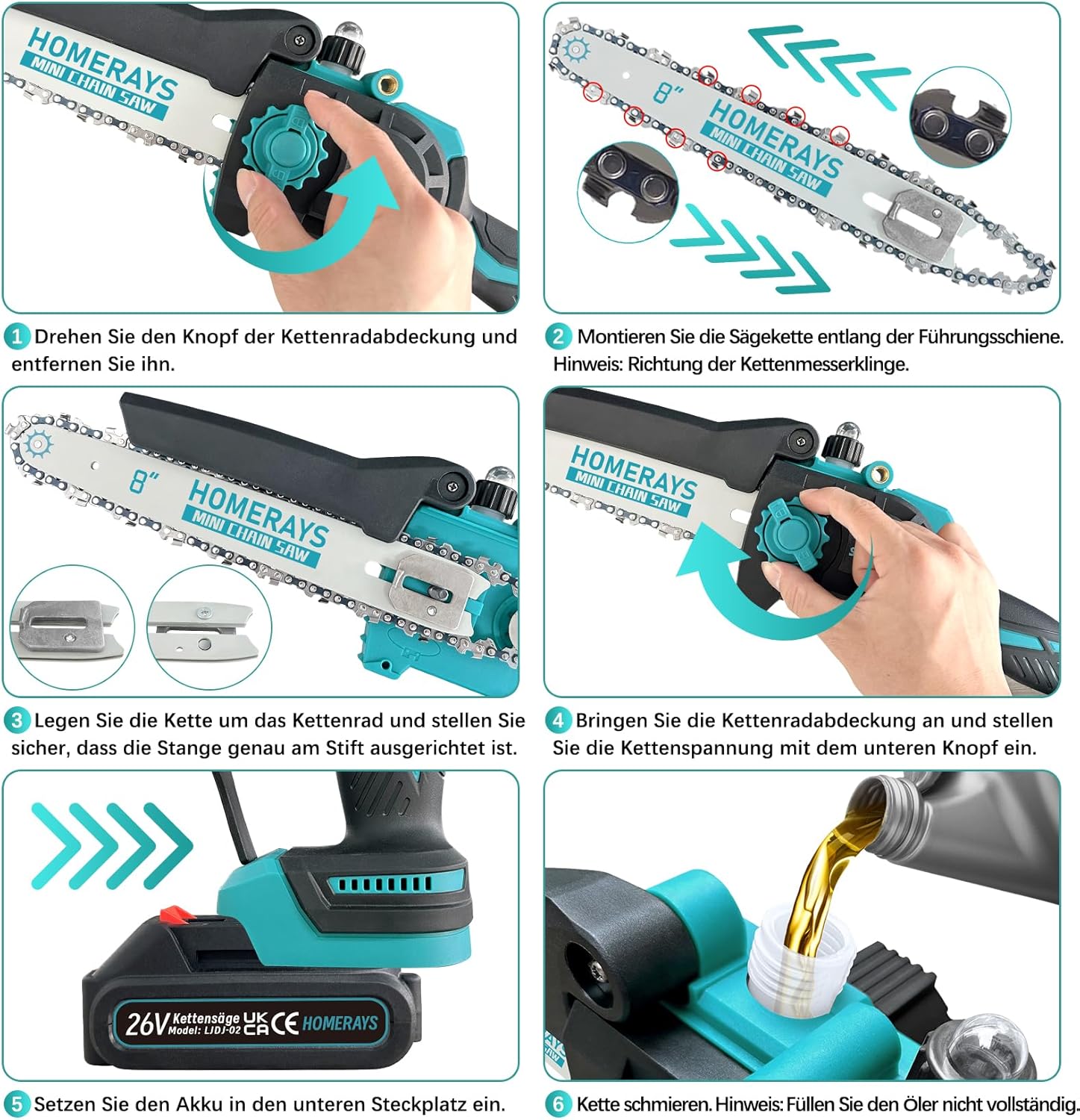 HOMERAYS
MINI CHAIN SAW

1 Drehen Sie den Knopf der Kettenradabdeckung und entfernen Sie ihn.

8"
HOMERAYS
MINI CHAIN SAW

2 Montieren Sie die Sägekette entlang der Führungsschiene. Hinweis: Richtung der Kettenmesserklinge.

8"
HOMERAYS
MINI CHAIN SAW

3 Legen Sie die Kette um das Kettenrad und stellen Sie sicher, dass die Stange genau am Stift ausgerichtet ist.

HOMERAYS
MINI CHAIN SAW

4 Bringen Sie die Kettenradabdeckung an und stellen Sie die Kettenspannung mit dem unteren Knopf ein.

26V Kettensäge Model: LJDJ-02 UK CA CE HOMERAYS

5 Setzen Sie den Akku in den unteren Steckplatz ein.

6 Kette schmieren. Hinweis: Füllen Sie den Öler nicht vollständig.