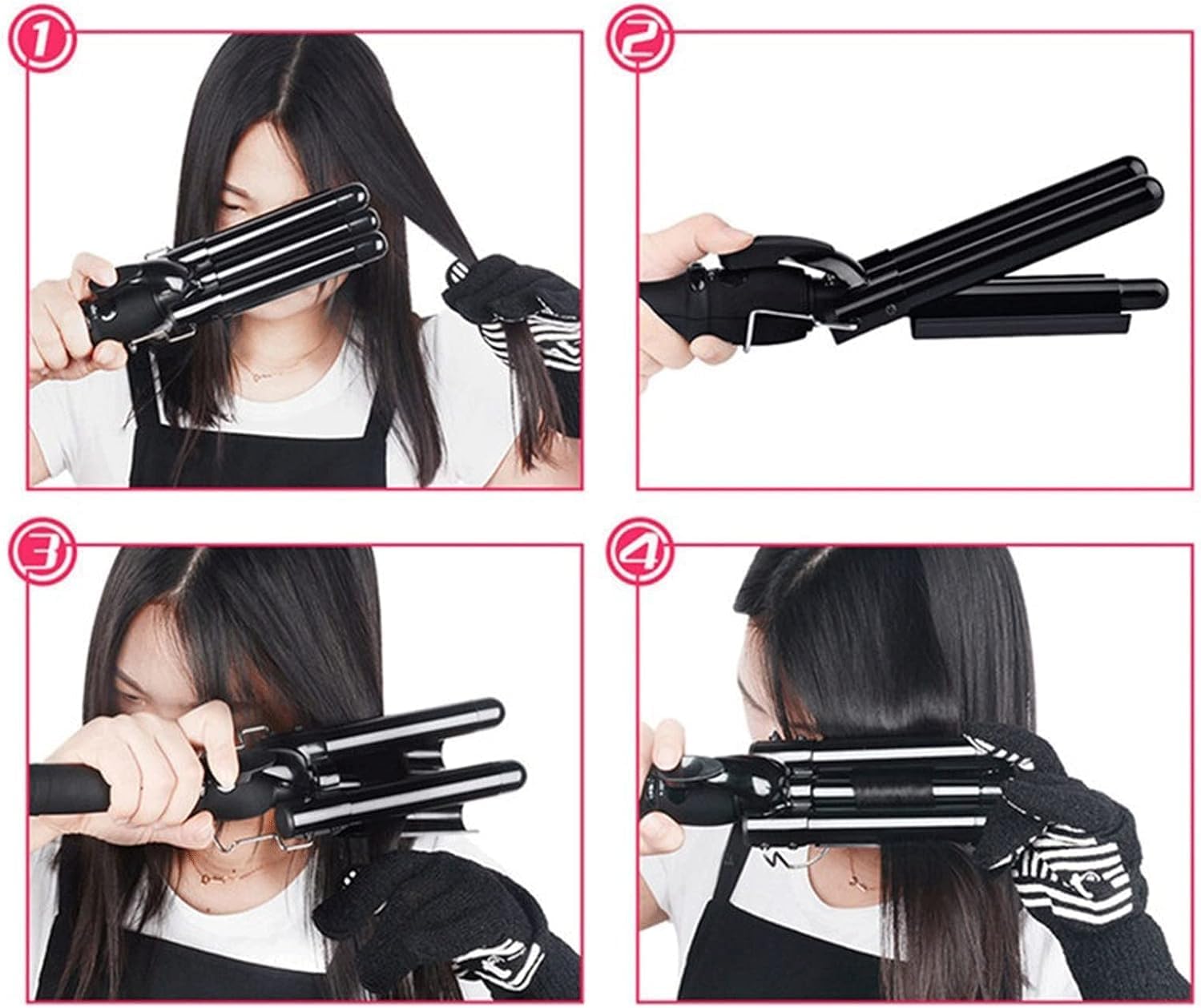 1

2

3

4